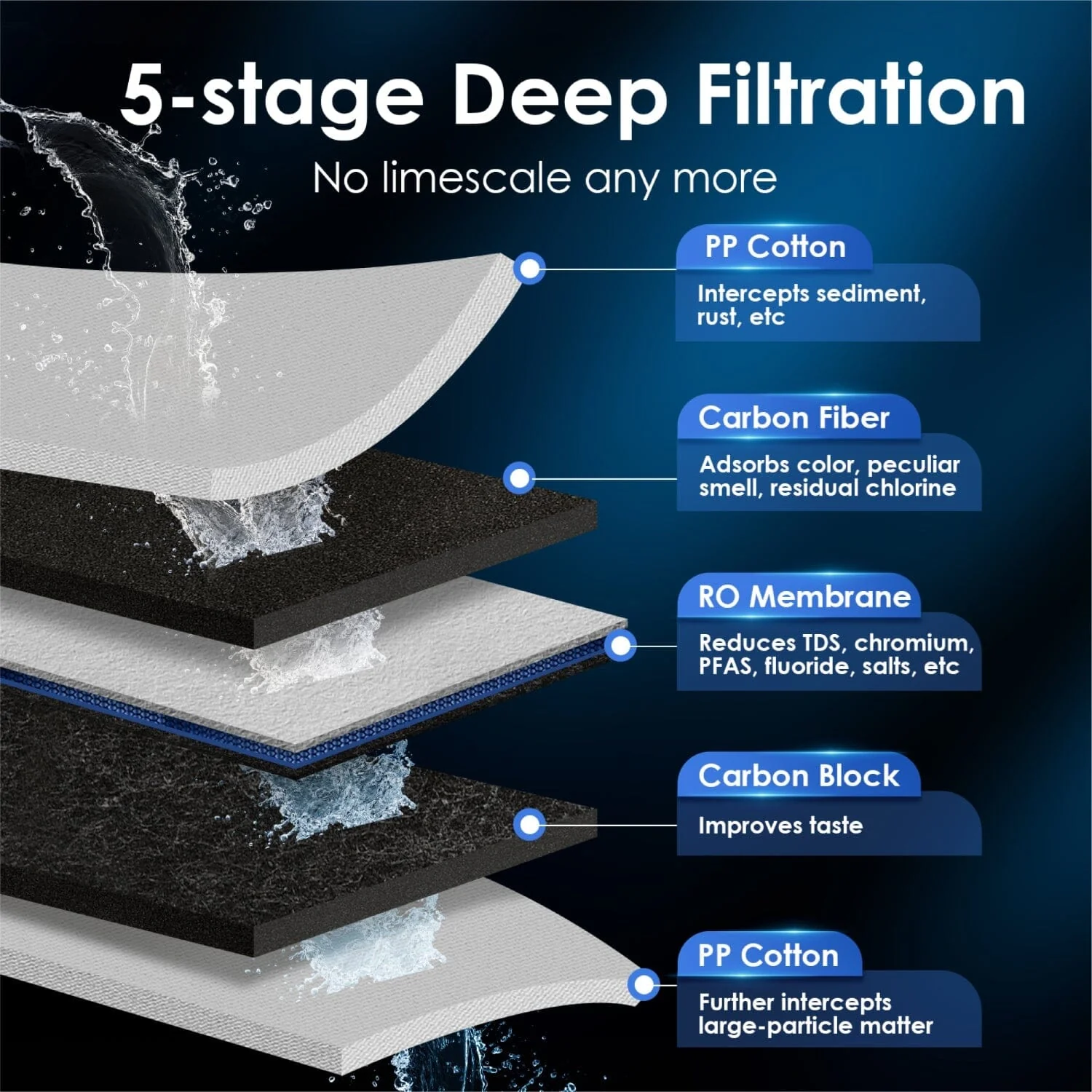 5-stage Deep Filtration

No limescale any more

PP Cotton

Intercepts sediment, rust, etc

Carbon Fiber

Adsorbs color, peculiar smell, residual chlorine

RO Membrane

Reduces TDS, chromium, PFAS, fluoride, salts, etc

Carbon Block

Improves taste

PP Cotton

Further intercepts large-particle matter